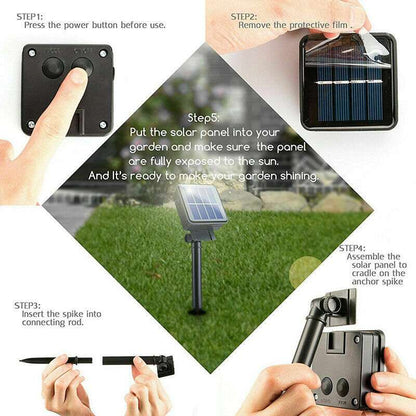 STEP1:
Press the power button before use.

STEP2:
Remove the protective film .

Step5:
Put the solar panel into your garden and make sure the panel are fully exposed to the sun.
And It's ready to make your garden shining.

STEP4:
Assemble the solar panel to cradle on the anchor spike

STEP3:
Insert the spike into connecting rod.